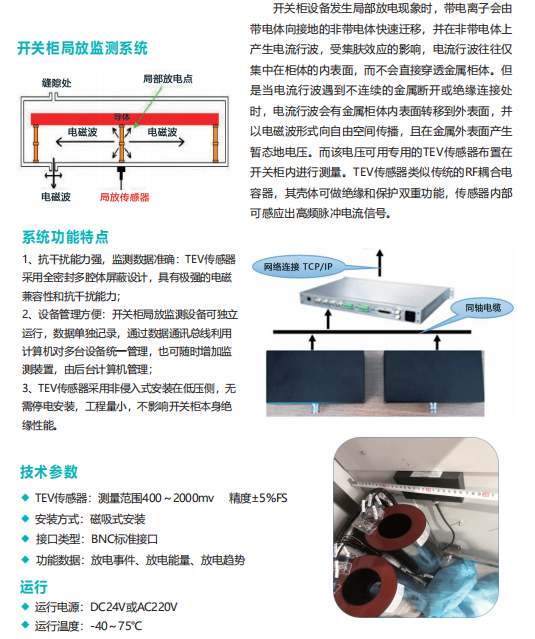 开关柜局放监测系统

缝隙处

局部放电点

导体

电磁波

电磁波

电磁波

局放传感器

开关柜设备发生局部放电现象时，带电离子会由带电体向接地的非带电体快速迁移，并在非带电体上产生电流行波，受集肤效应的影响，电流行波往往仅集中在柜体的内表面，而不会直接穿透金属柜体。但是当电流行波遇到不连续的金属断开或绝缘连接处时，电流行波会有金属柜体内表面转移到外表面，并以电磁波形式向自由空间传播，且在金属外表面产生暂态地电压。而该电压可用专用的TEV传感器布置在开关柜内进行测量。TEV传感器类似传统的RF耦合电容器，其壳体可做绝缘和保护双重功能，传感器内部可感应出高频脉冲电流信号。

系统功能特点

1、抗干扰能力强，监测数据准确：TEV传感器采用全密封多腔体屏蔽设计，具有极强的电磁兼容性和抗干扰能力；

2、设备管理方便：开关柜局放监测设备可独立运行，数据单独记录，通过数据通讯总线利用计算机对多台设备统一管理，也可随时增加监测装置，由后台计算机管理；

3、TEV传感器采用非侵入式安装在低压侧，无需停电安装，工程量小，不影响开关柜本身绝缘性能。

网络连接 TCP/IP

同轴电缆

技术参数

◆ TEV传感器：测量范围400～2000mv 精度±5%FS

◆ 安装方式：磁吸式安装

◆ 接口类型：BNC标准接口

◆ 功能数据：放电事件、放电能量、放电趋势

运行

◆ 运行电源：DC24V或AC220V

◆ 运行温度：-40～75℃